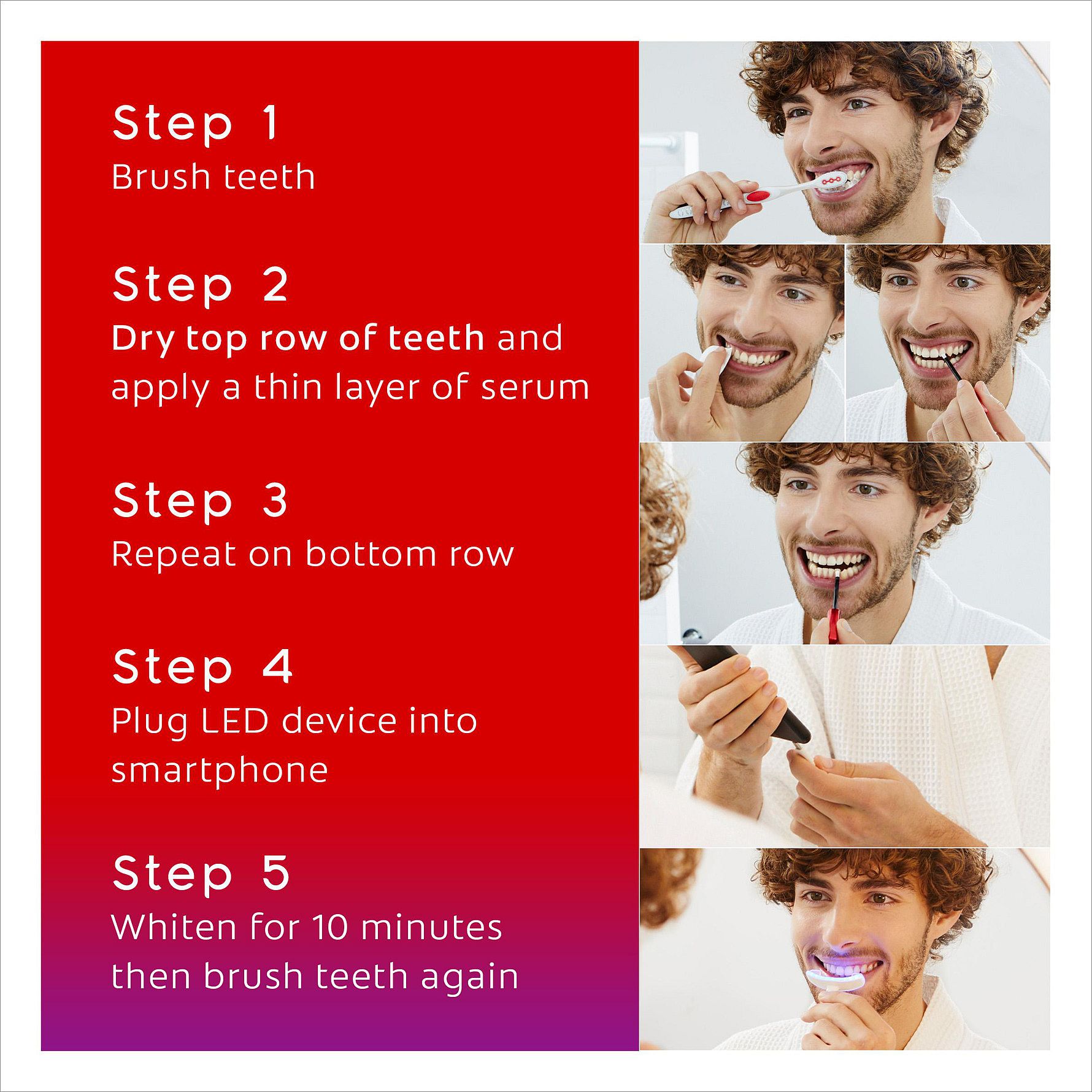 Step 1
Brush teeth

Step 2
Dry top row of teeth and apply a thin layer of serum

Step 3
Repeat on bottom row

Step 4
Plug LED device into smartphone

Step 5
Whiten for 10 minutes then brush teeth again