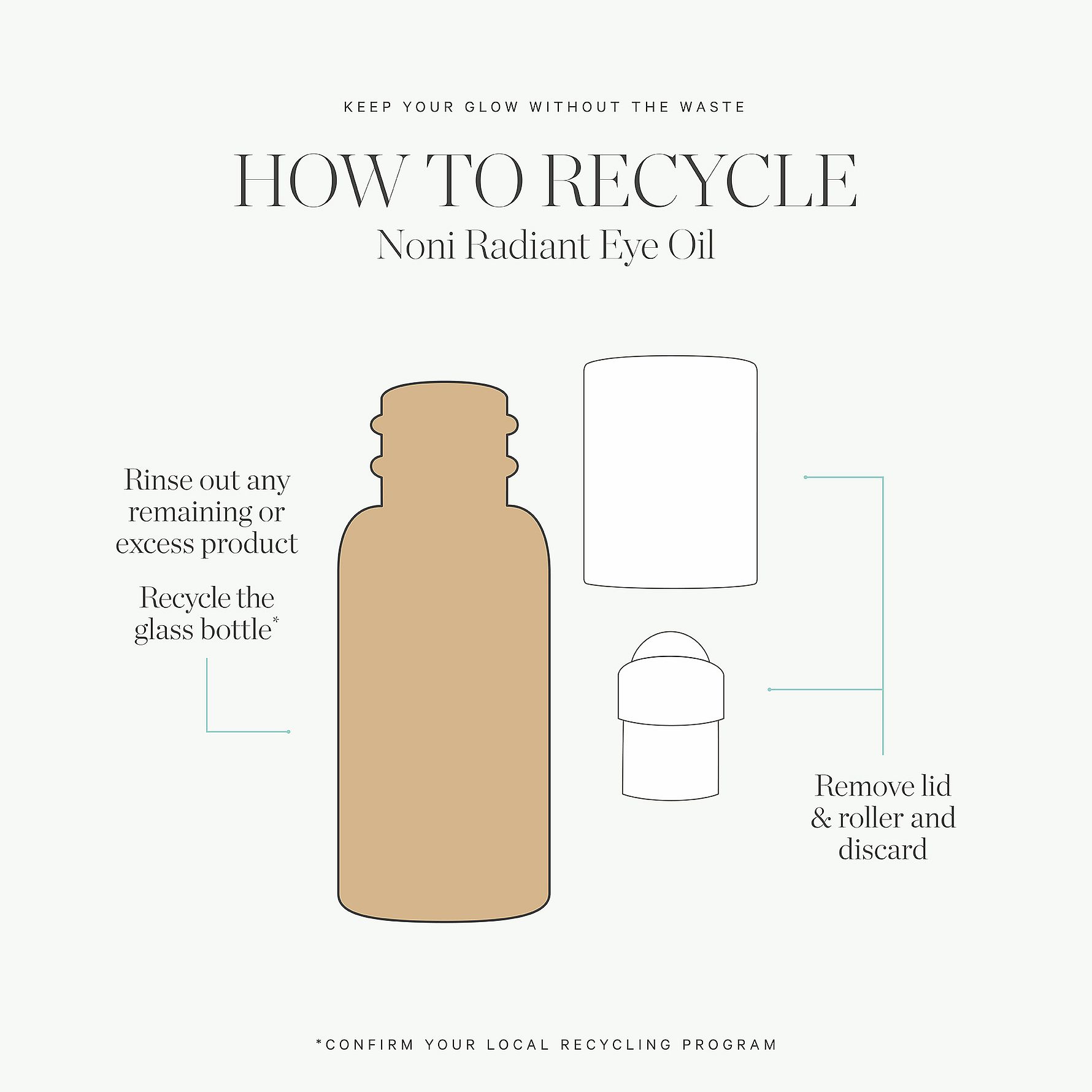 KEEP YOUR GLOW WITHOUT THE WASTE

HOW TO RECYCLE

Noni Radiant Eye Oil

Rinse out any remaining or excess product

Recycle the glass bottle*

Remove lid & roller and discard

*CONFIRM YOUR LOCAL RECYCLING PROGRAM