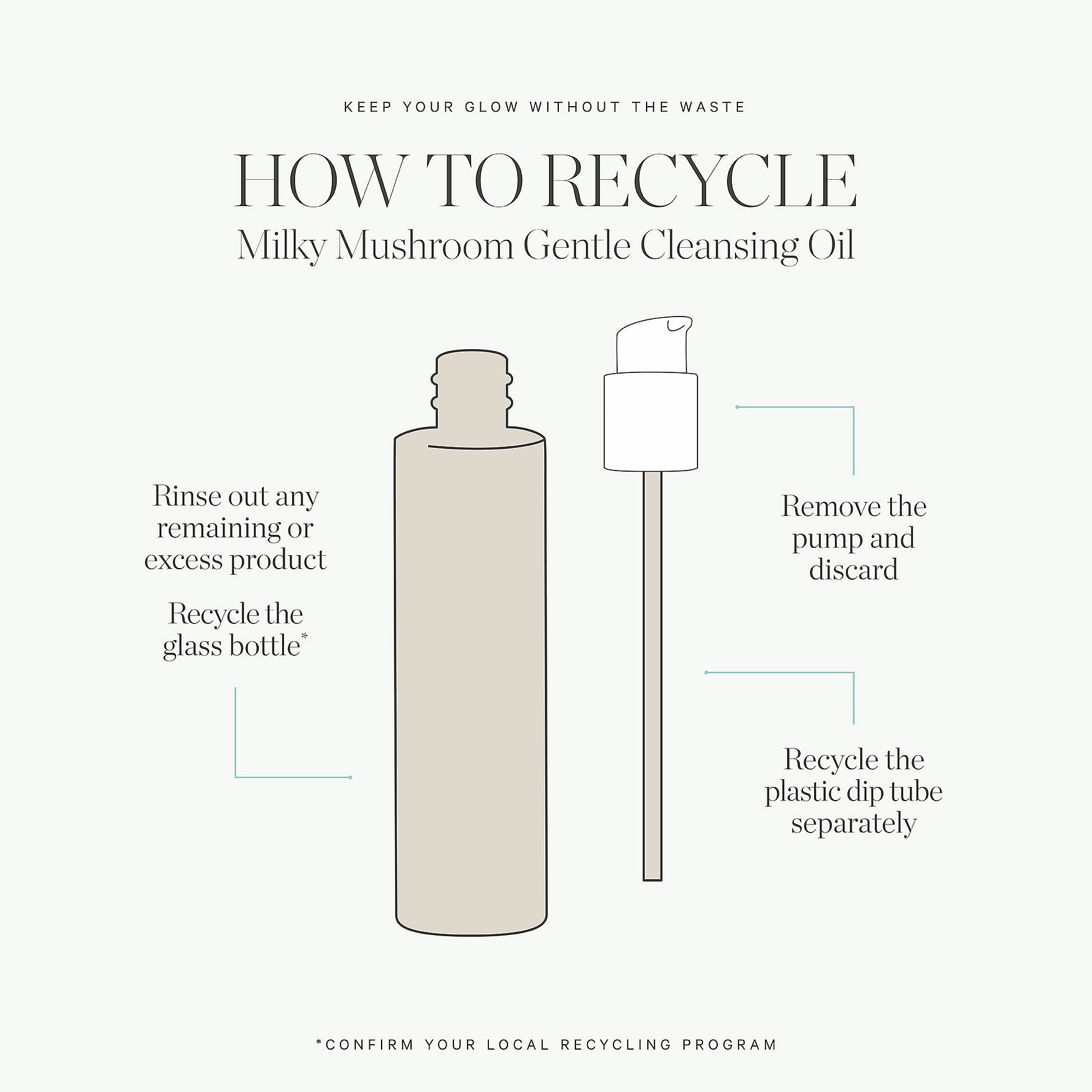 KEEP YOUR GLOW WITHOUT THE WASTE

HOW TO RECYCLE
Milky Mushroom Gentle Cleansing Oil

Rinse out any remaining or excess product

Recycle the glass bottle*

Remove the pump and discard

Recycle the plastic dip tube separately

*CONFIRM YOUR LOCAL RECYCLING PROGRAM