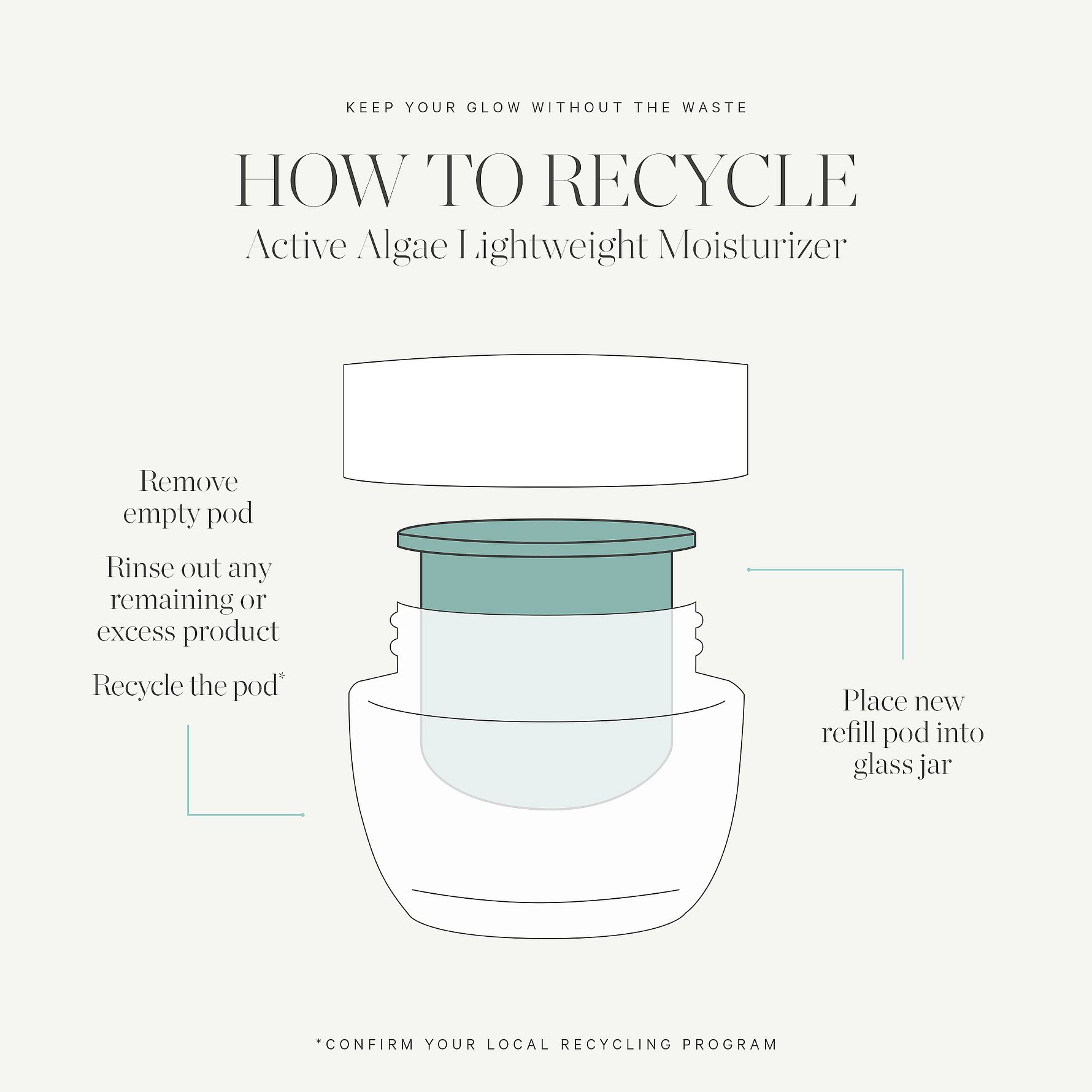 KEEP YOUR GLOW WITHOUT THE WASTE

HOW TO RECYCLE
Active Algae Lightweight Moisturizer

Remove empty pod

Rinse out any remaining or excess product

Recycle the pod*

Place new refill pod into glass jar

*CONFIRM YOUR LOCAL RECYCLING PROGRAM