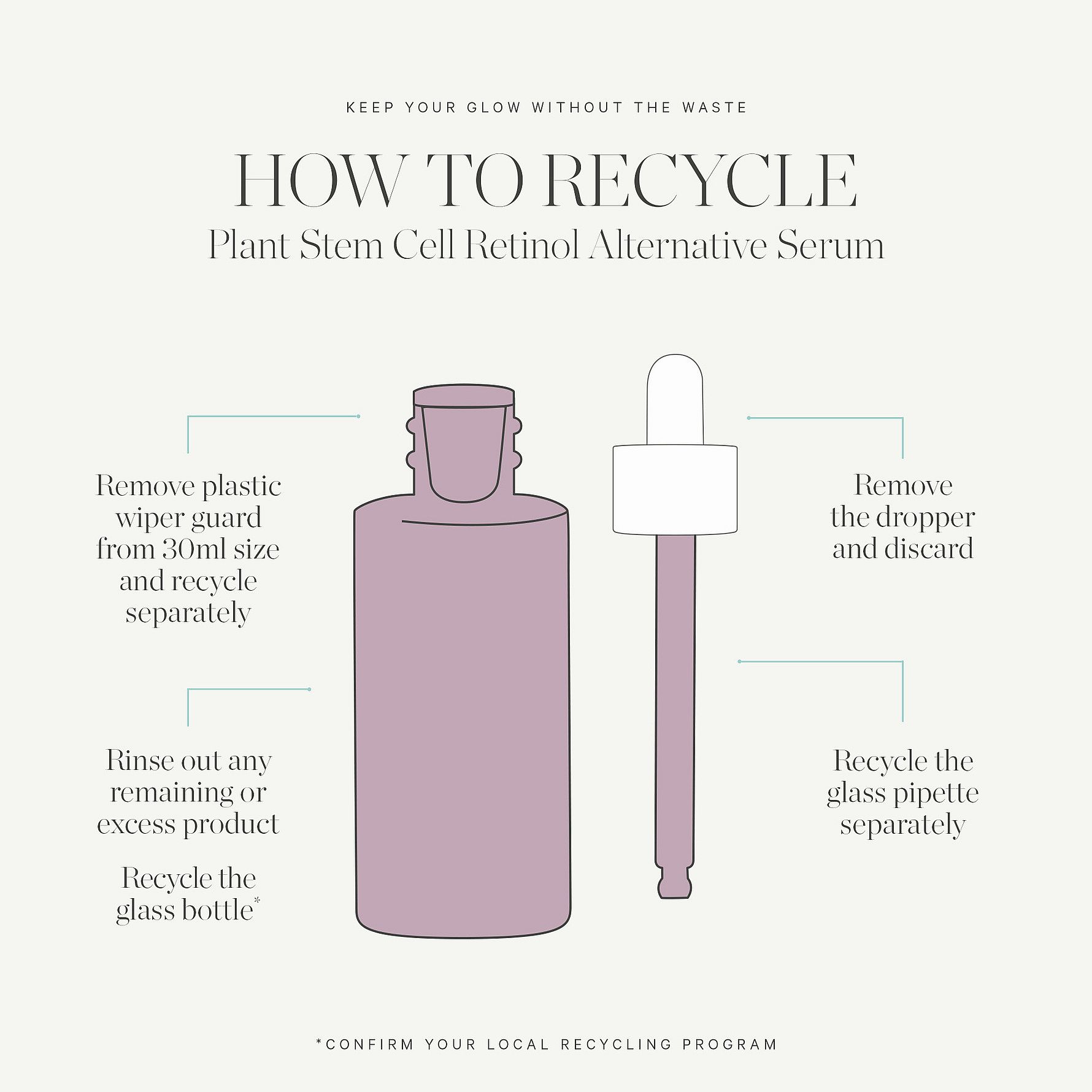 KEEP YOUR GLOW WITHOUT THE WASTE

HOW TO RECYCLE

Plant Stem Cell Retinol Alternative Serum

Remove plastic wiper guard from 30ml size and recycle separately

Rinse out any remaining or excess product

Recycle the glass bottle*

Remove the dropper and discard

Recycle the glass pipette separately

*CONFIRM YOUR LOCAL RECYCLING PROGRAM