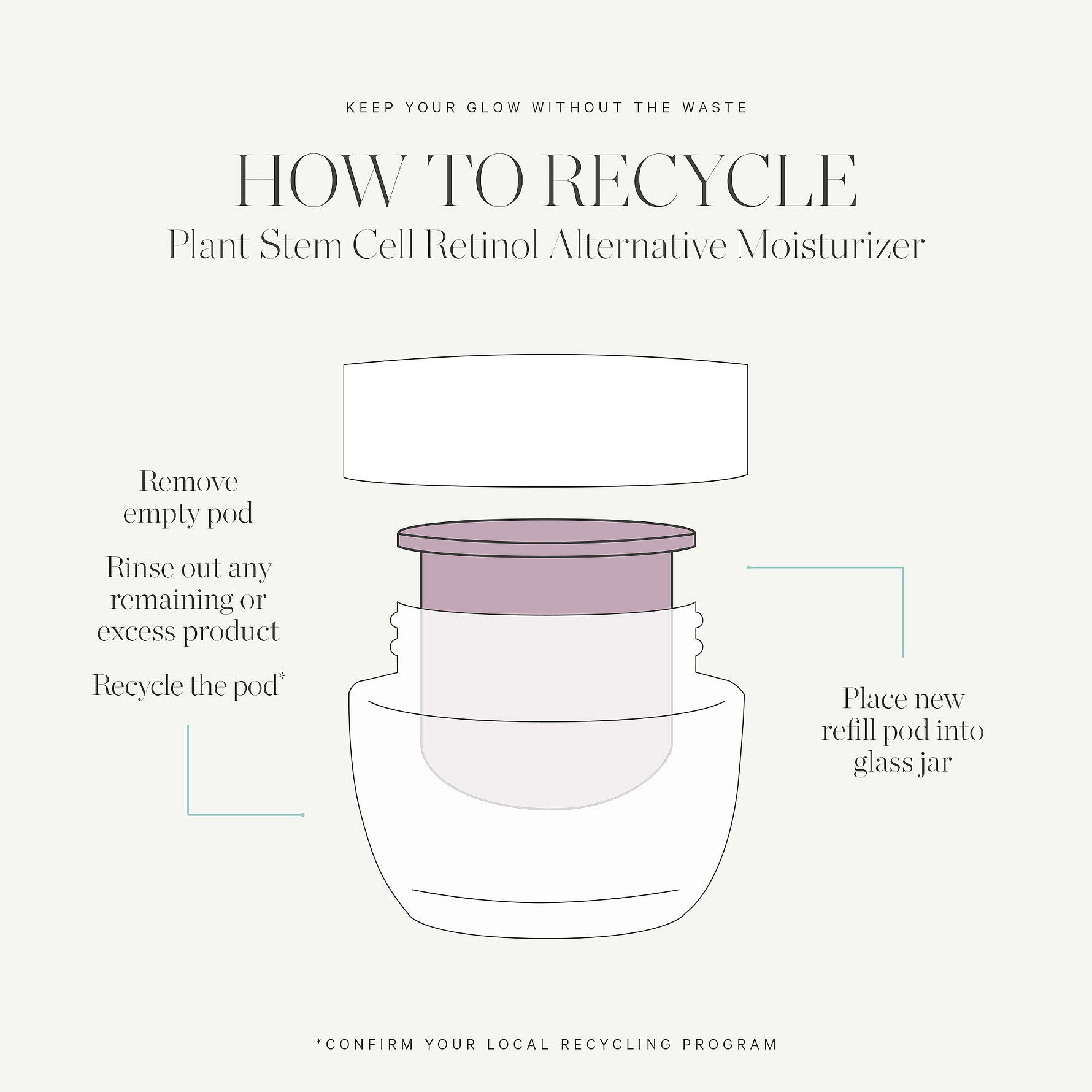 KEEP YOUR GLOW WITHOUT THE WASTE

HOW TO RECYCLE
Plant Stem Cell Retinol Alternative Moisturizer

Remove empty pod

Rinse out any remaining or excess product

Recycle the pod*

Place new refill pod into glass jar

*CONFIRM YOUR LOCAL RECYCLING PROGRAM